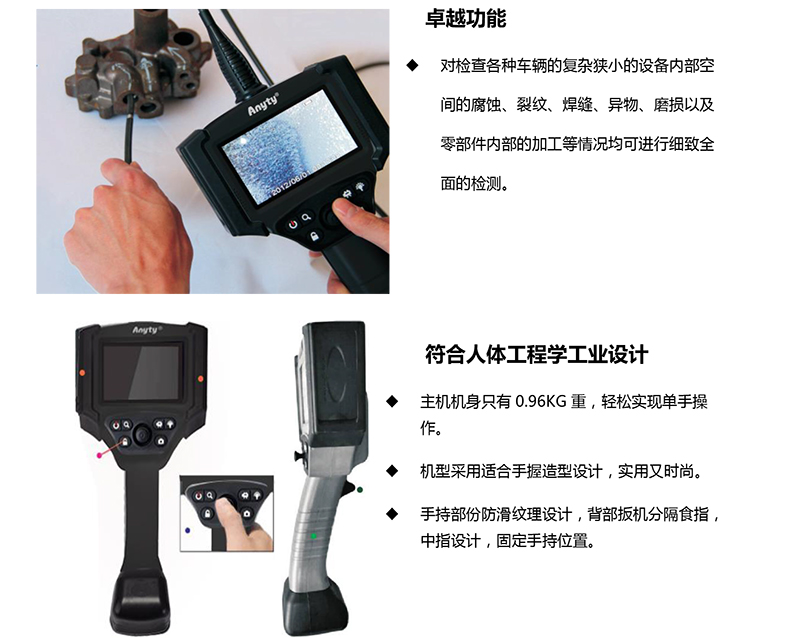 Anyty®

2012/06/0

卓越功能

◆ 对检查各种车辆的复杂狭小的设备内部空间的腐蚀、裂纹、焊缝、异物、磨损以及零部件内部的加工等情况均可进行细致全面的检测。

Anyty®

符合人体工程学工业设计

◆ 主机机身只有 0.96KG 重，轻松实现单手操作。

◆ 机型采用适合手握造型设计，实用又时尚。

◆ 手持部份防滑纹理设计，背部扳机分隔食指，中指设计，固定手持位置。